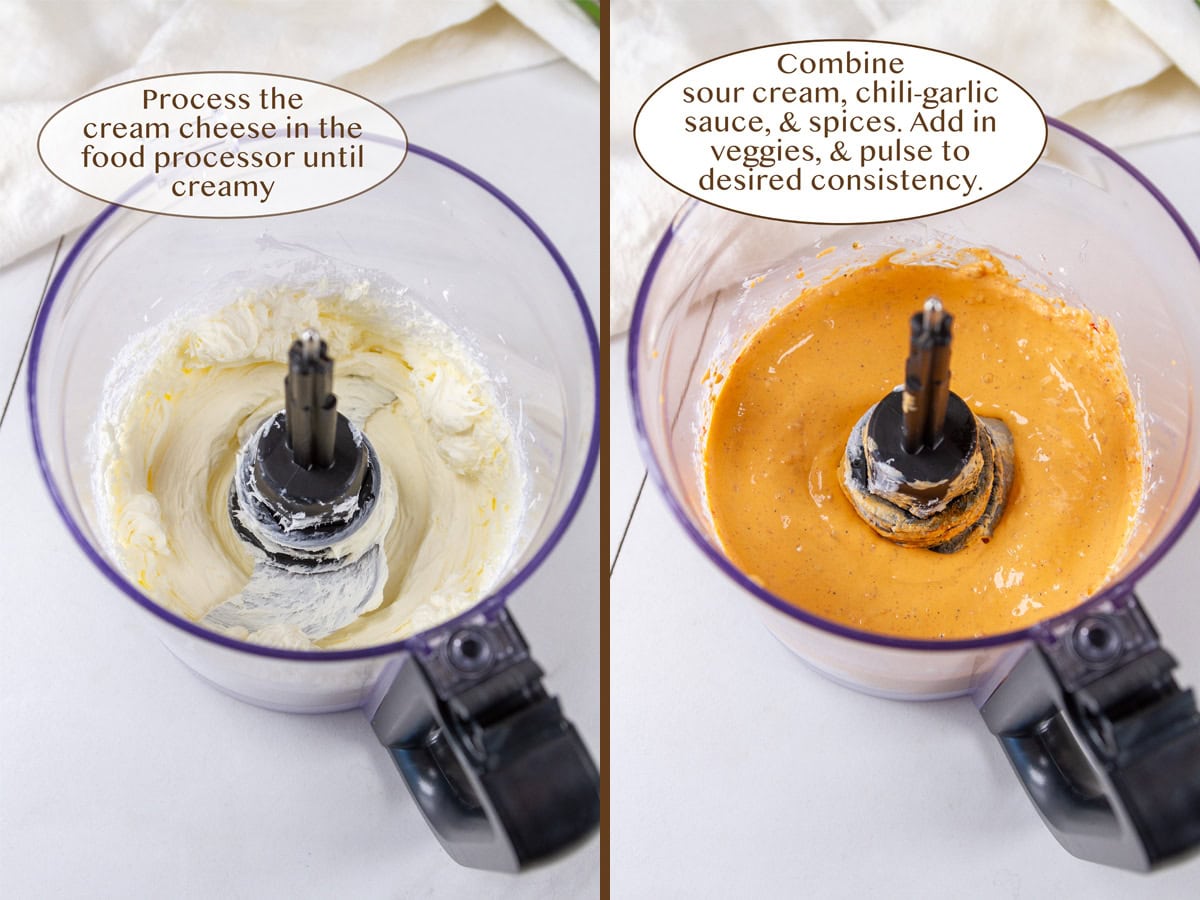 Process the cream cheese in the food processor until creamy

Combine sour cream, chili-garlic sauce, & spices. Add in veggies, & pulse to desired consistency.