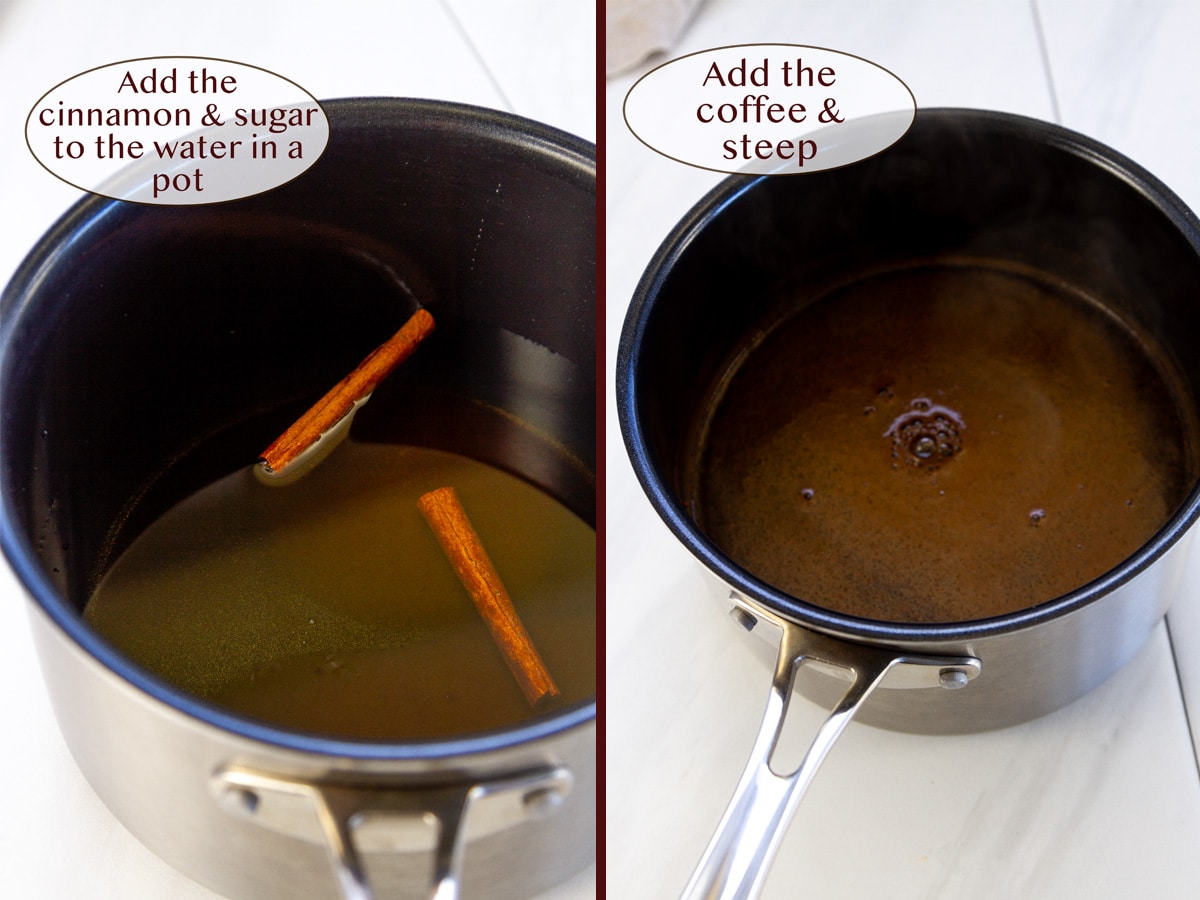 Add the cinnamon & sugar to the water in a pot

Add the coffee & steep