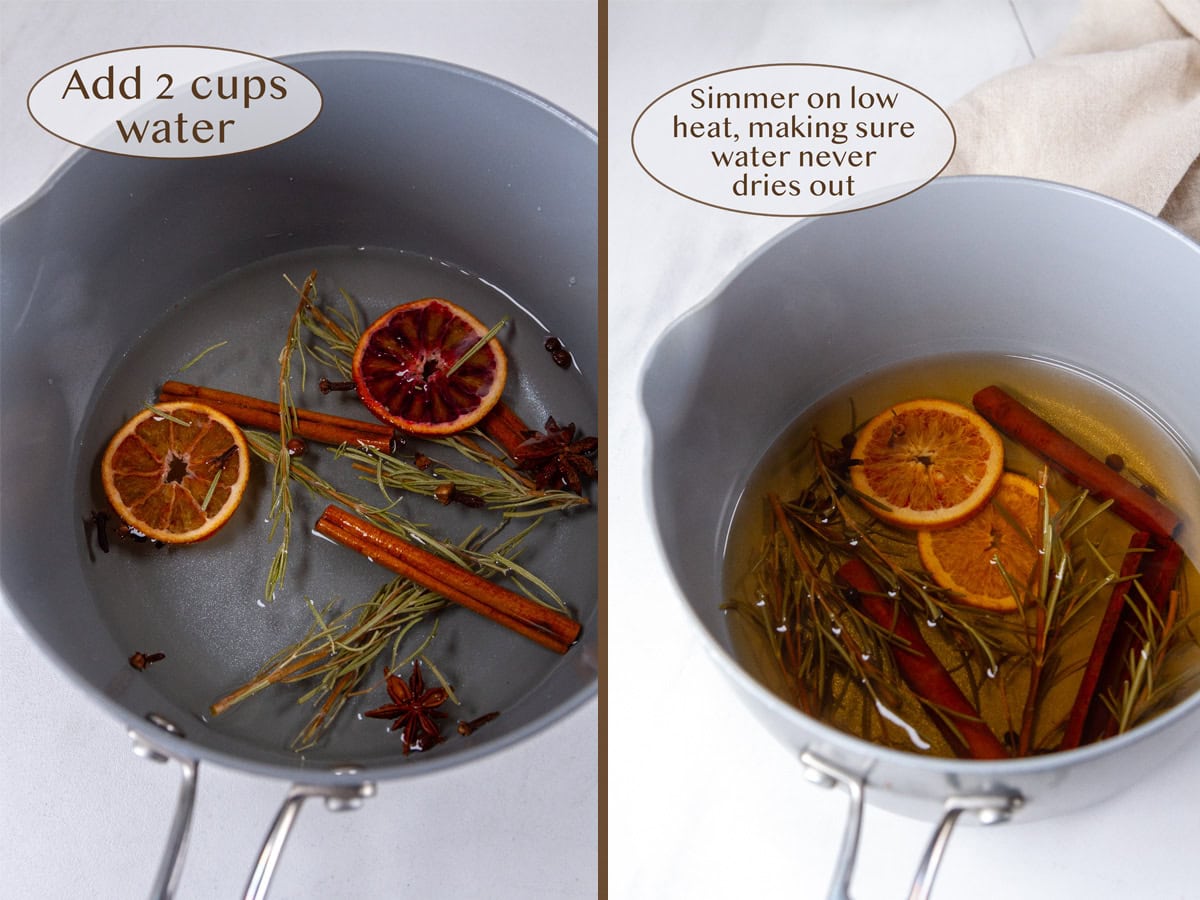 Add 2 cups water

Simmer on low heat, making sure water never dries out